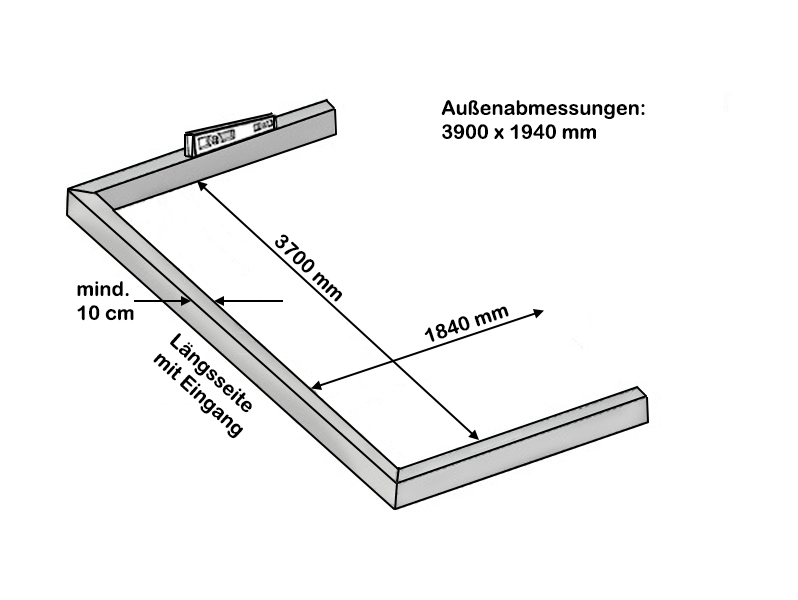 Außenabmessungen:
3900 x 1940 mm

3700 mm

mind.
10 cm

1840 mm

Längsseite
mit Eingang