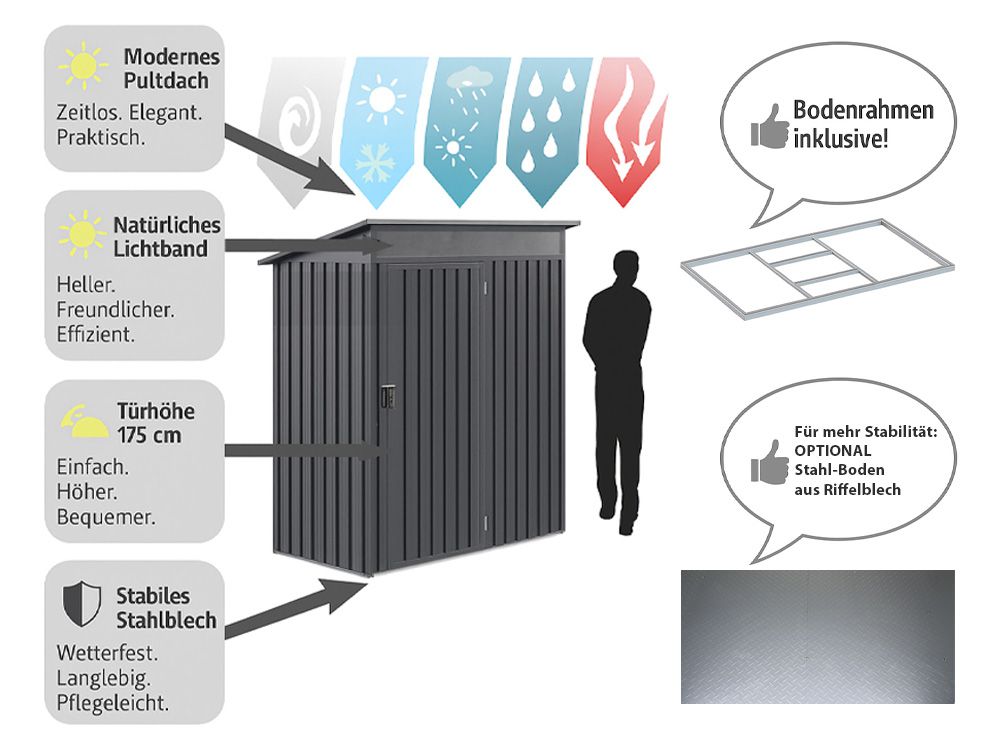 Modernes Pultdach
Zeitlos. Elegant. Praktisch.

Natürliches Lichtband
Heller. Freundlicher. Effizient.

Türhöhe 175 cm
Einfach. Höher. Bequemer.

Stabiles Stahlblech
Wetterfest. Langlebig. Pflegeleicht.

Bodenrahmen inklusive!

Für mehr Stabilität: OPTIONAL Stahl-Boden aus Riffelblech